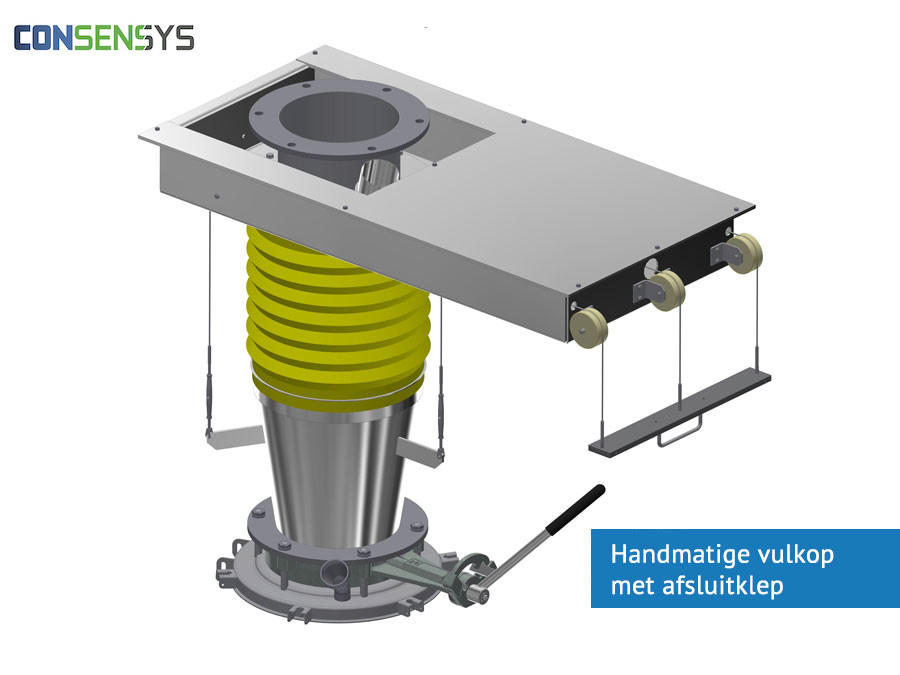 CONSENSYS

Handmatige vulkop met afsluitklep